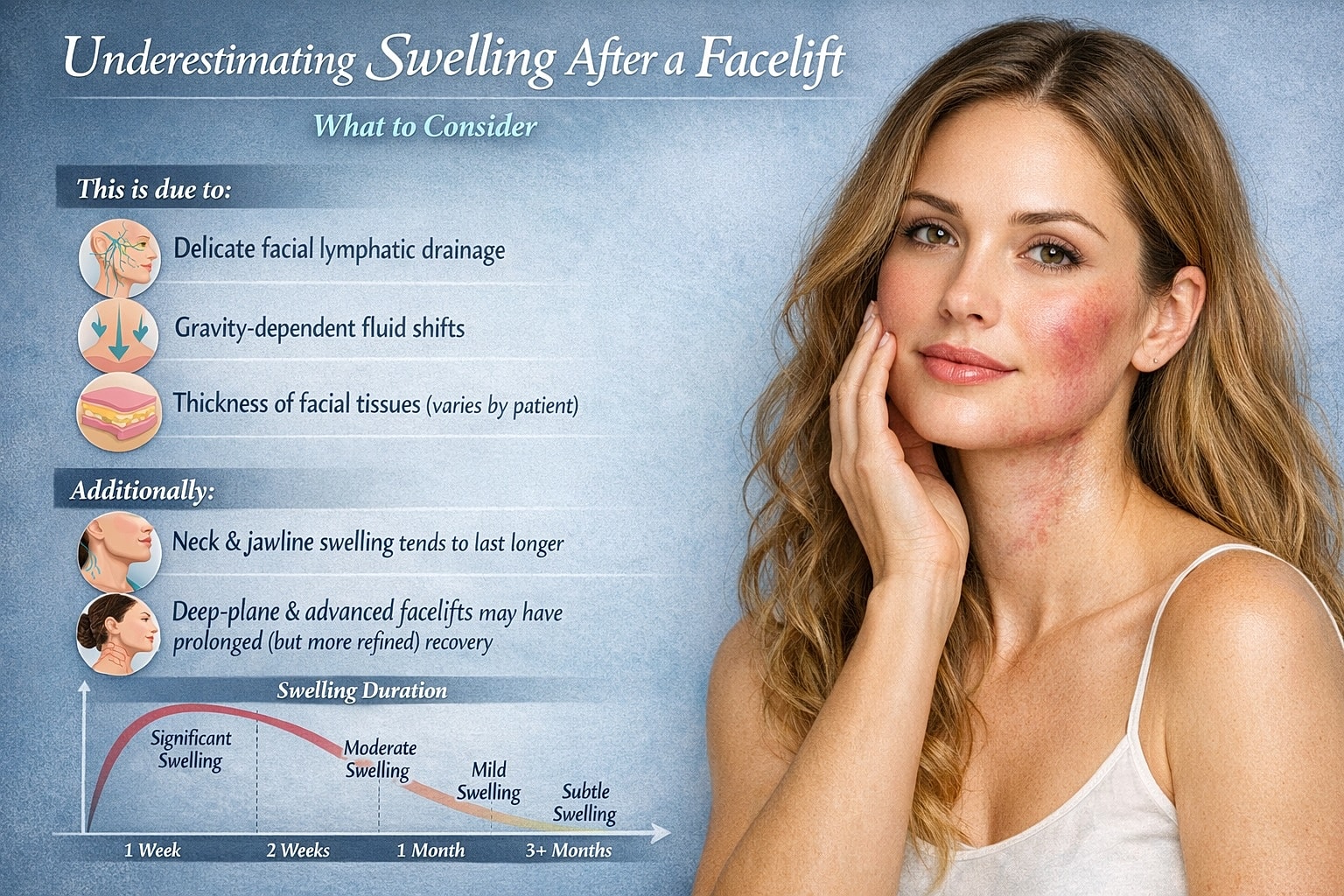 Underestimating Swelling After a Facelift

What to Consider

This is due to:

Delicate facial lymphatic drainage

Gravity-dependent fluid shifts

Thickness of facial tissues (varies by patient)

Additionally:

Neck & jawline swelling tends to last longer

Deep-plane & advanced facelifts may have prolonged (but more refined) recovery

Swelling Duration

Significant Swelling

Moderate Swelling

Mild Swelling

Subtle Swelling

1 Week

2 Weeks

1 Month

3+ Months